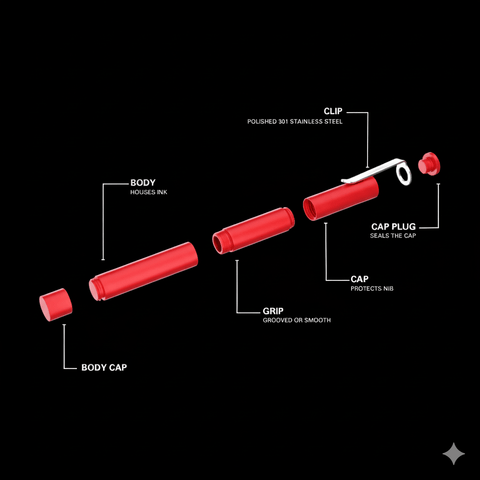 CLIP
POLISHED 301 STAINLESS STEEL

BODY
HOUSES INK

CAP PLUG
SEALS THE CAP

CAP
PROTECTS NIB

GRIP
GROOVED OR SMOOTH

BODY CAP